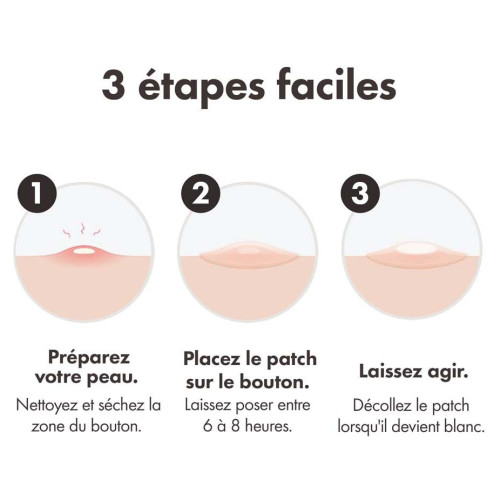 3 étapes faciles

1

Préparez votre peau.

Nettoyez et séchez la zone du bouton.

2

Placez le patch sur le bouton.

Laissez poser entre 6 à 8 heures.

3

Laissez agir.

Décollez le patch lorsqu'il devient blanc.