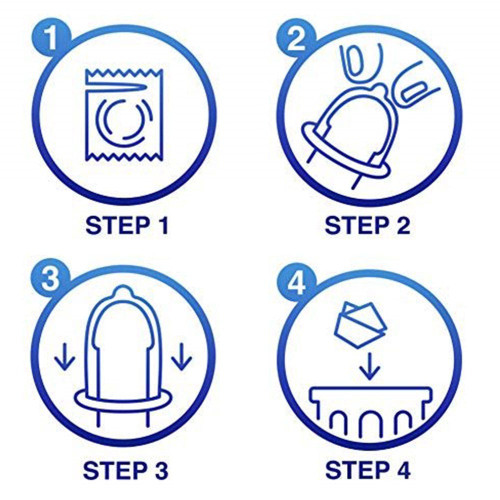 1

STEP 1

2

STEP 2

3

STEP 3

4

STEP 4