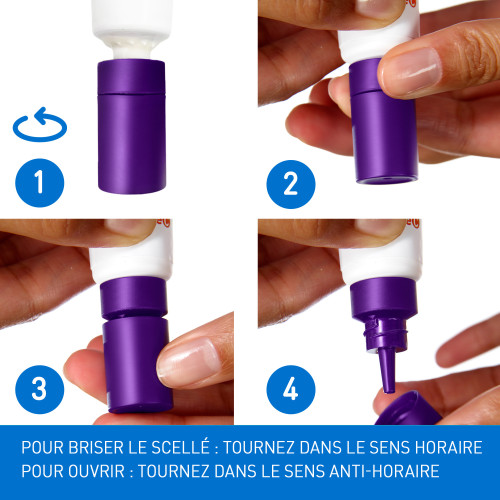 1

2

3

4

POUR BRISER LE SCELLÉ : TOURNEZ DANS LE SENS HORAIRE
POUR OUVRIR : TOURNEZ DANS LE SENS ANTI-HORAIRE