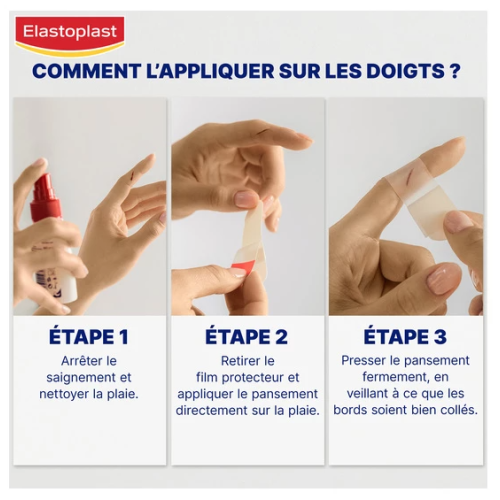 Elastoplast

COMMENT L'APPLIQUER SUR LES DOIGTS ?

ÉTAPE 1
Arrêter le saignement et nettoyer la plaie.

ÉTAPE 2
Retirer le film protecteur et appliquer le pansement directement sur la plaie.

ÉTAPE 3
Presser le pansement fermement, en veillant à ce que les bords soient bien collés.