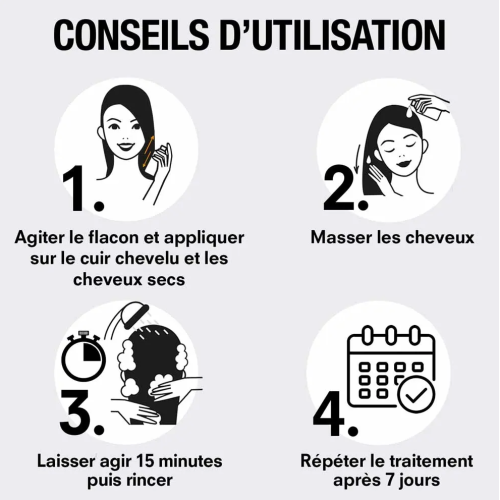 CONSEILS D'UTILISATION

1.

Agiter le flacon et appliquer sur le cuir chevelu et les cheveux secs

2.

Masser les cheveux

3.

Laisser agir 15 minutes puis rincer

4.

Répéter le traitement après 7 jours