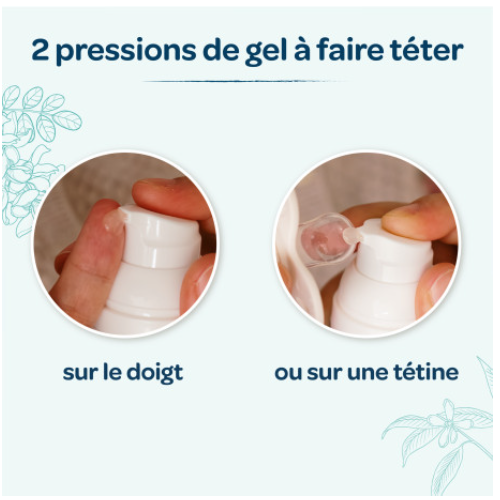 2 pressions de gel à faire téter

sur le doigt

ou sur une tétine