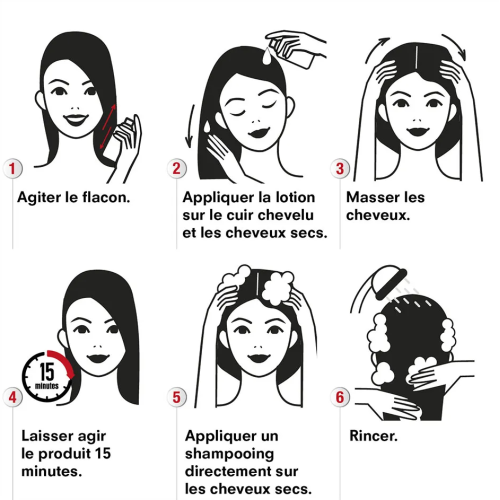 1
Agiter le flacon.

2
Appliquer la lotion sur le cuir chevelu et les cheveux secs.

3
Masser les cheveux.

15 minutes

4
Laisser agir le produit 15 minutes.

5
Appliquer un shampooing directement sur les cheveux secs.

6
Rincer.