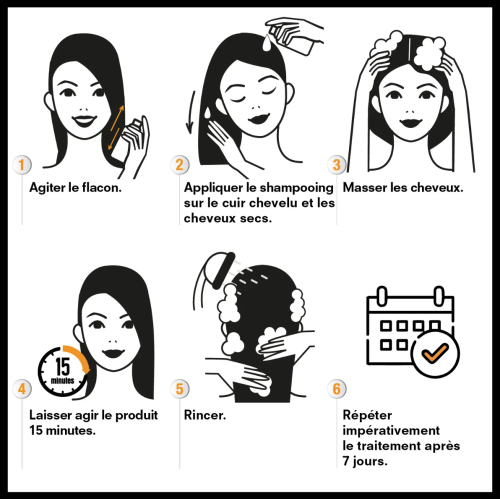 1
Agiter le flacon.

2
Appliquer le shampooing sur le cuir chevelu et les cheveux secs.

3
Masser les cheveux.

15
minutes

4
Laisser agir le produit 15 minutes.

5
Rincer.

6
Répéter impérativement le traitement après 7 jours.