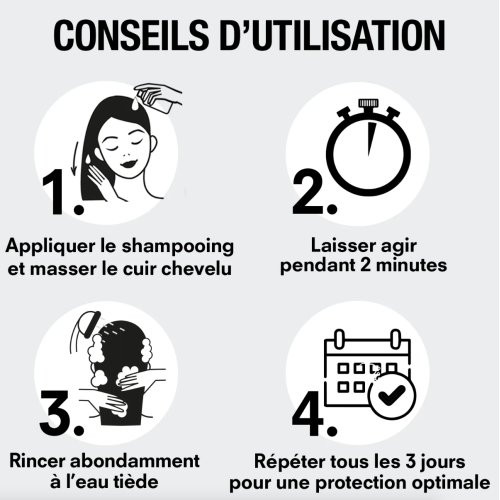 CONSEILS D'UTILISATION

1.

Appliquer le shampooing et masser le cuir chevelu

2.

Laisser agir pendant 2 minutes

3.

Rincer abondamment à l'eau tiède

4.

Répéter tous les 3 jours pour une protection optimale