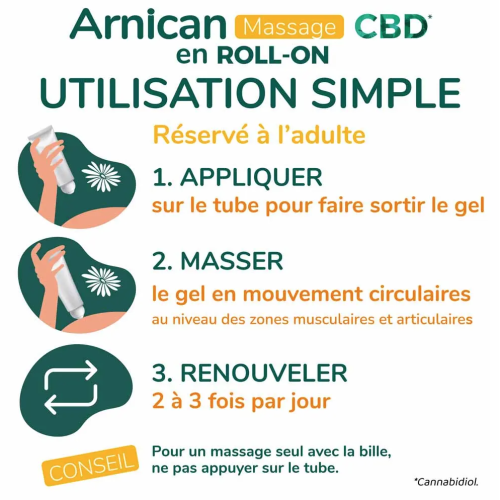 Arnican Massage CBD*
en ROLL-ON
UTILISATION SIMPLE

Réservé à l'adulte

1. APPLIQUER
sur le tube pour faire sortir le gel

2. MASSER
le gel en mouvement circulaires
au niveau des zones musculaires et articulaires

3. RENOUVELER
2 à 3 fois par jour

CONSEIL
Pour un massage seul avec la bille, ne pas appuyer sur le tube.

*Cannabidiol.