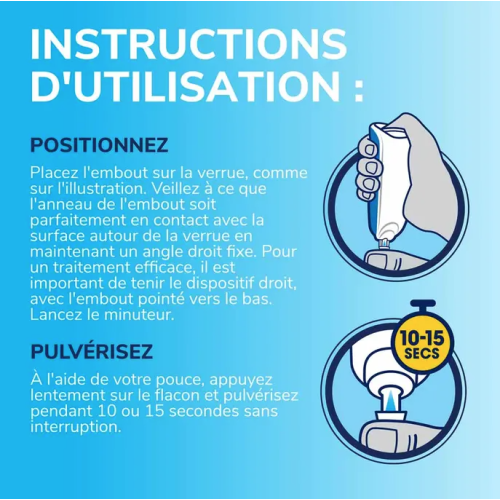 INSTRUCTIONS D'UTILISATION :

POSITIONNEZ

Placez l'embout sur la verrue, comme sur l'illustration. Veillez à ce que l'anneau de l'embout soit parfaitement en contact avec la surface autour de la verrue en maintenant un angle droit fixe. Pour un traitement efficace, il est important de tenir le dispositif droit, avec l'embout pointé vers le bas. Lancez le minuteur.

PULVÉRISEZ

À l'aide de votre pouce, appuyez lentement sur le flacon et pulvérisez pendant 10 ou 15 secondes sans interruption.

10-15 SECS