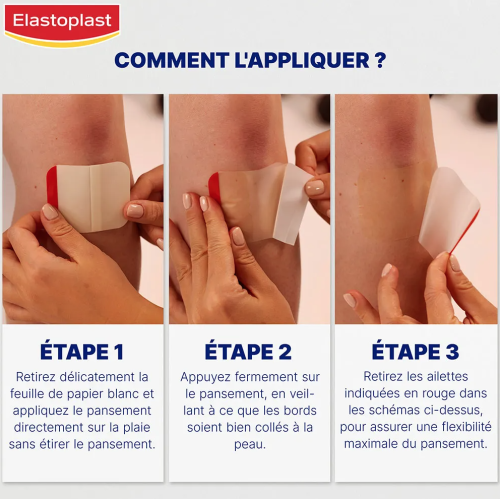 Elastoplast

COMMENT L'APPLIQUER ?

ÉTAPE 1
Retirez délicatement la feuille de papier blanc et appliquez le pansement directement sur la plaie sans étirer le pansement.

ÉTAPE 2
Appuyez fermement sur le pansement, en veillant à ce que les bords soient bien collés à la peau.

ÉTAPE 3
Retirez les ailettes indiquées en rouge dans les schémas ci-dessus, pour assurer une flexibilité maximale du pansement.